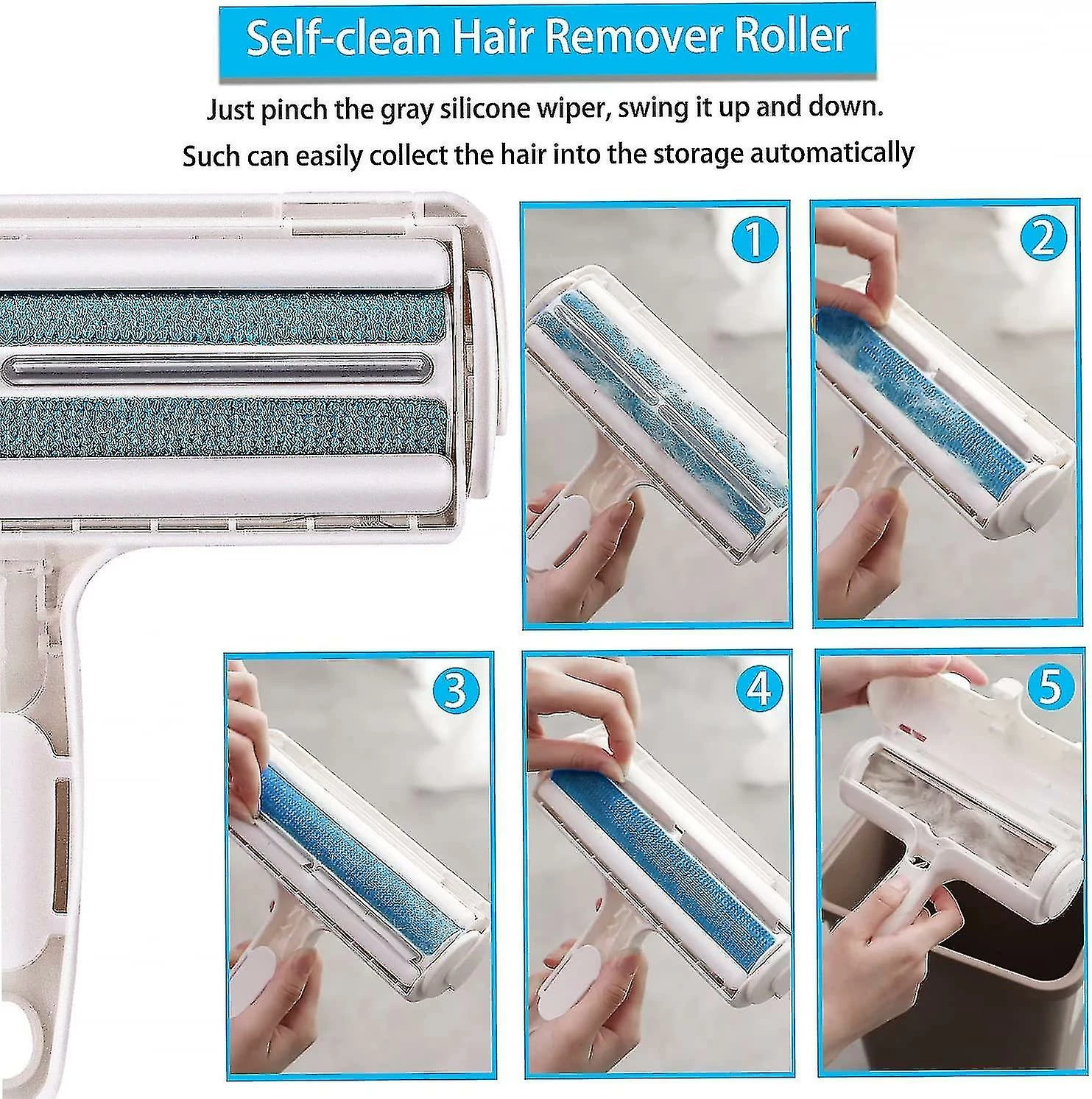 Self-clean Hair Remover Roller

Just pinch the gray silicone wiper, swing it up and down.
Such can easily collect the hair into the storage automatically

1

2

3

4

5