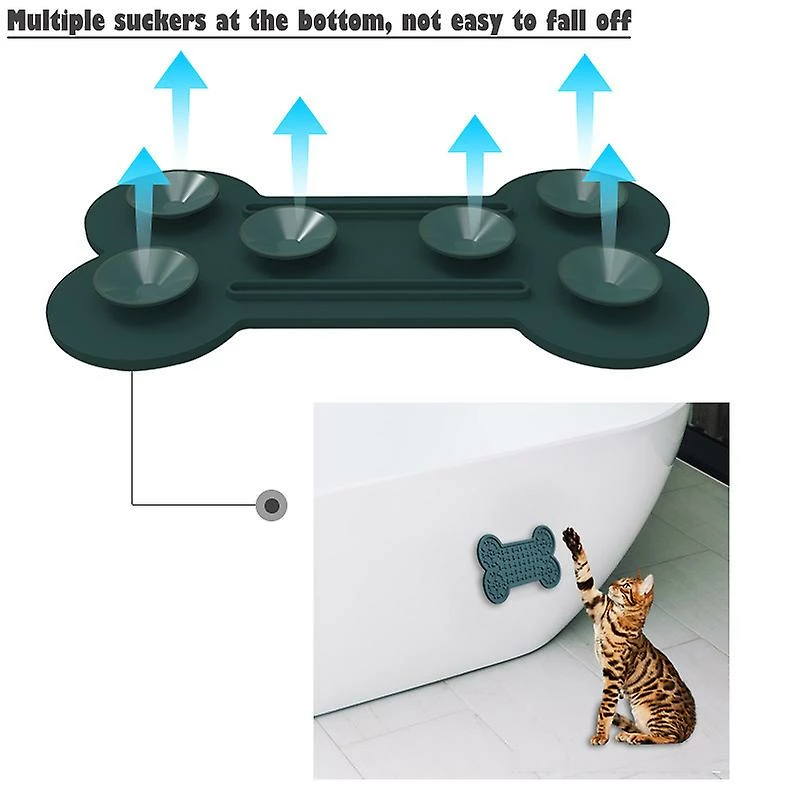 Multiple suckers at the bottom, not easy to fall off