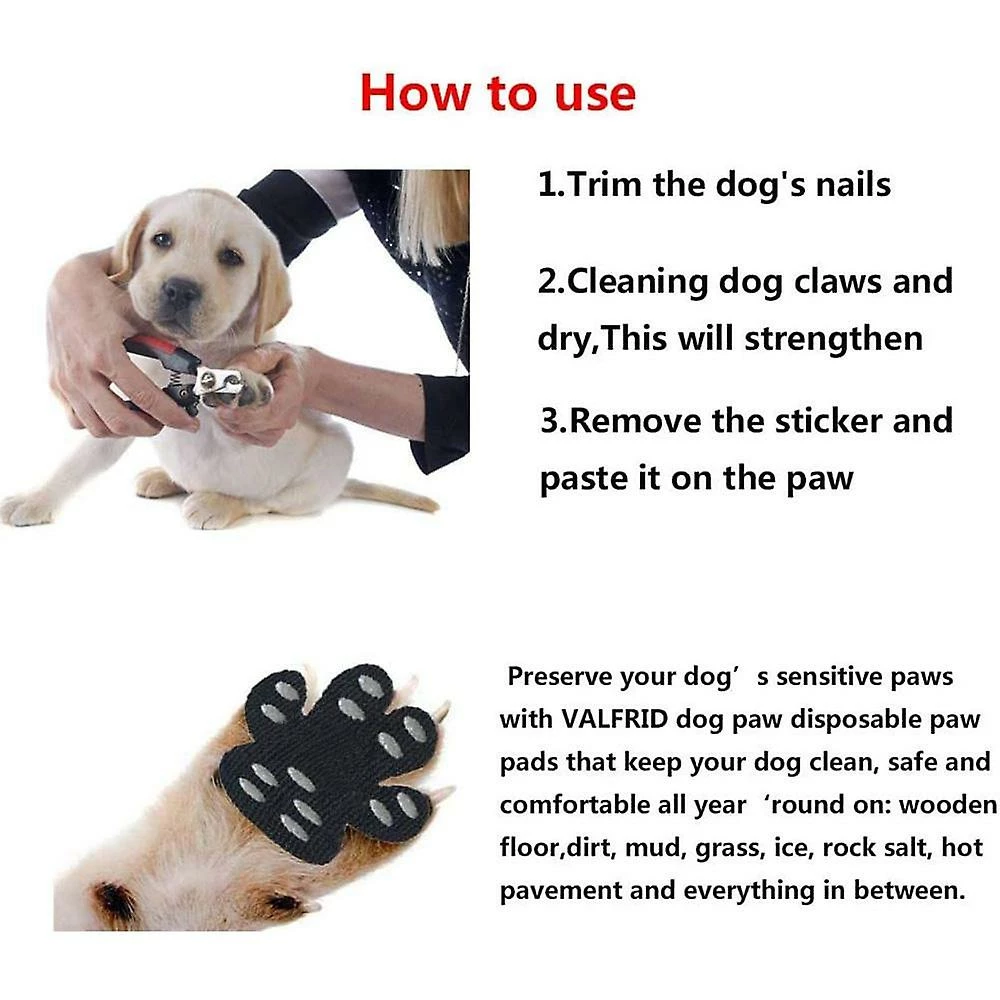 How to use

1.Trim the dog's nails

2.Cleaning dog claws and dry,This will strengthen

3.Remove the sticker and paste it on the paw

Preserve your dog’s sensitive paws with VALFRID dog paw disposable paw pads that keep your dog clean, safe and comfortable all year ‘round on: wooden floor,dirt, mud, grass, ice, rock salt, hot pavement and everything in between.