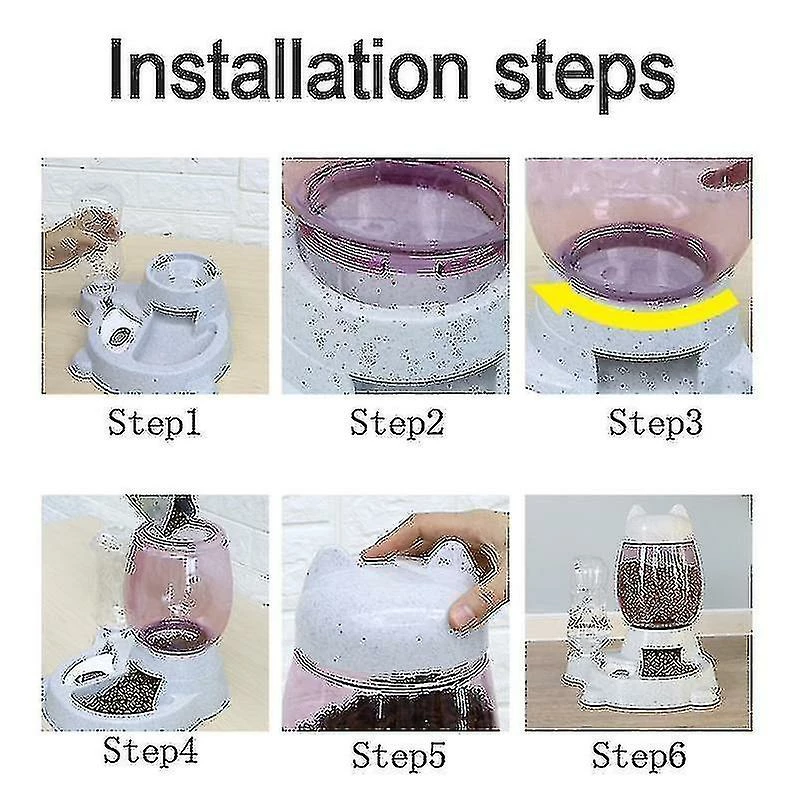 Installation steps

Step1

Step2

Step3

Step4

Step5

Step6