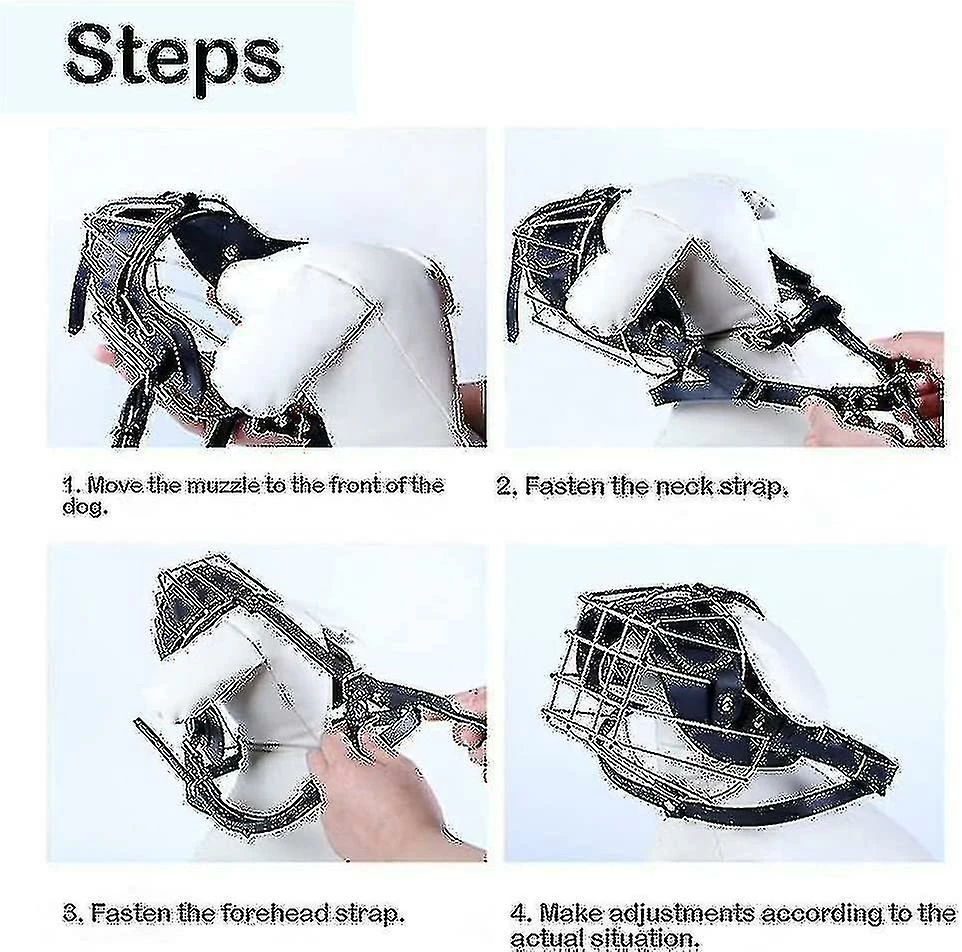 Steps

1. Move the muzzle to the front of the dog.

2. Fasten the neck strap.

3. Fasten the forehead strap.

4. Make adjustments according to the actual situation.