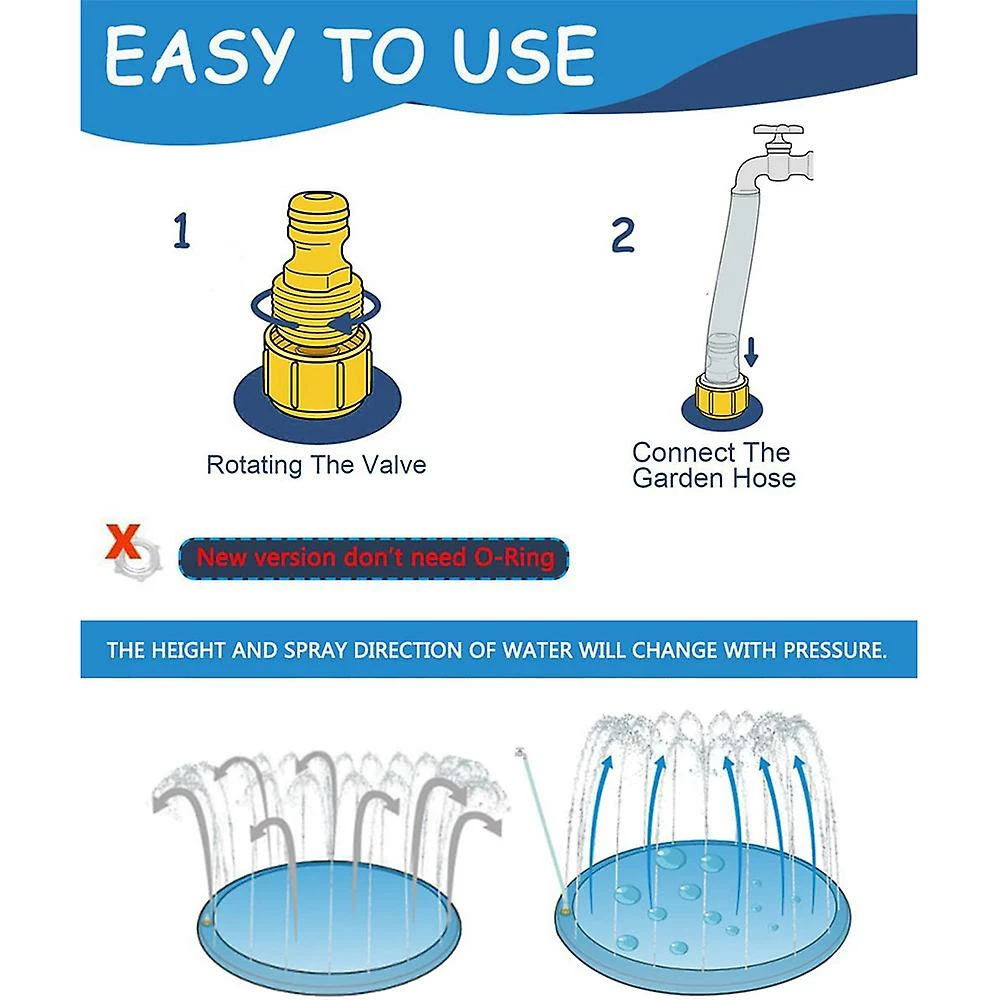 EASY TO USE

1

Rotating The Valve

2

Connect The Garden Hose

X

New version don't need O-Ring

THE HEIGHT AND SPRAY DIRECTION OF WATER WILL CHANGE WITH PRESSURE.