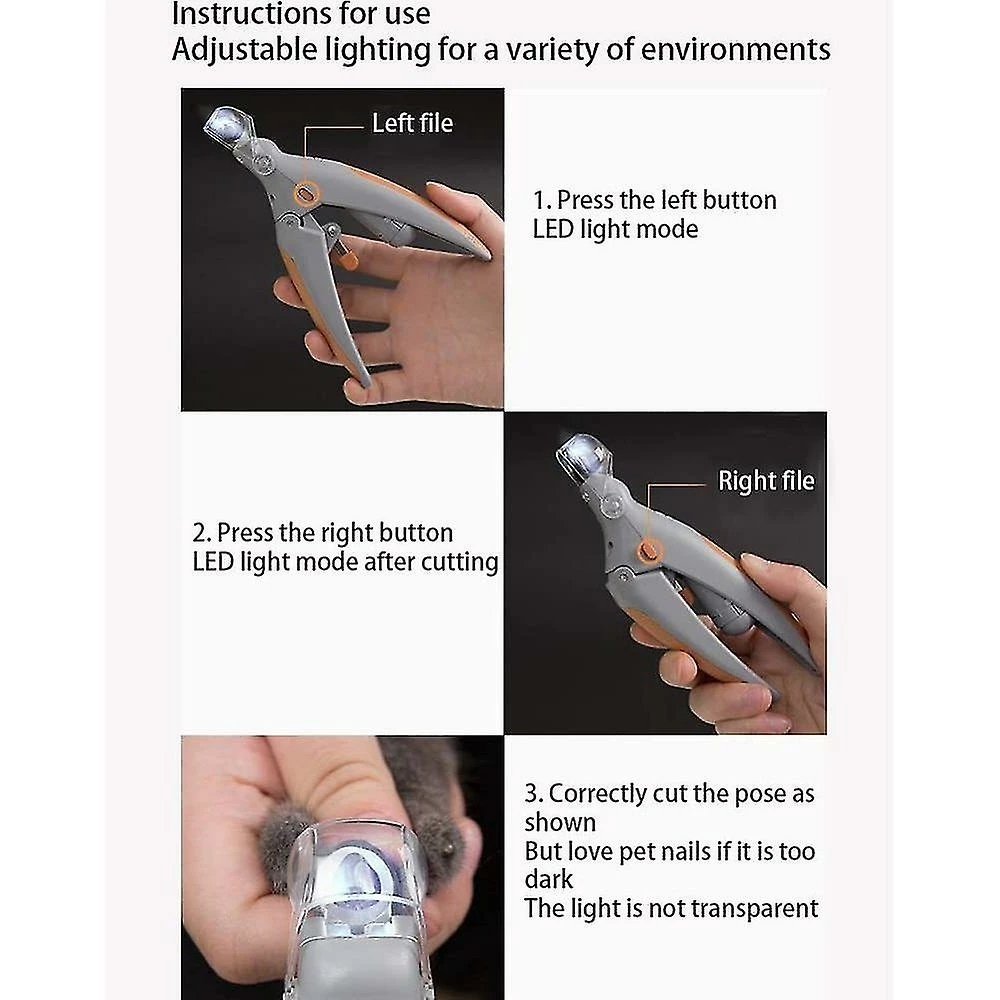 Instructions for use
Adjustable lighting for a variety of environments

Left file

1. Press the left button
LED light mode

2. Press the right button
LED light mode after cutting

Right file

3. Correctly cut the pose as shown
But love pet nails if it is too dark
The light is not transparent