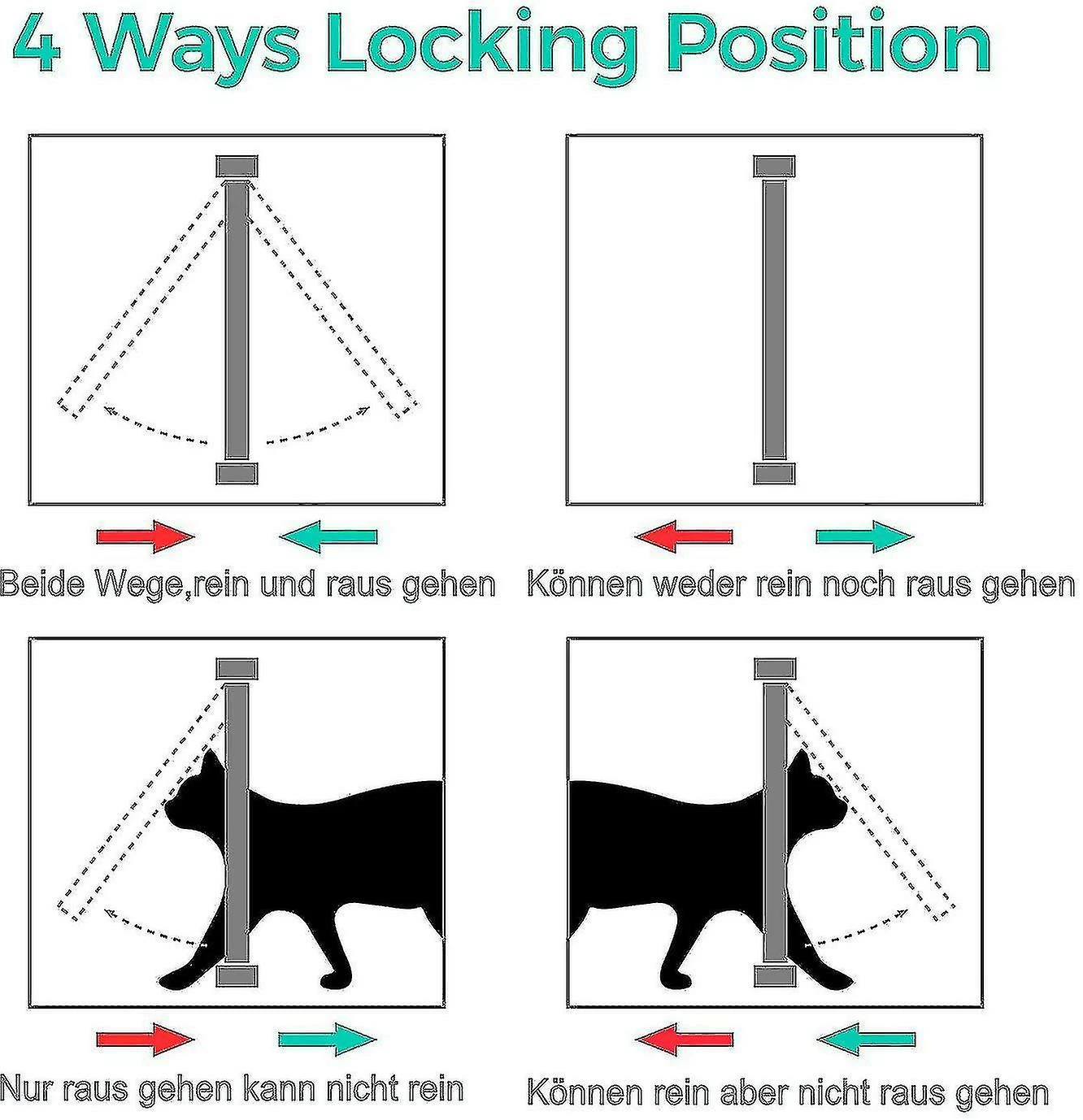 4 Ways Locking Position

Beide Wege,rein und raus gehen

Können weder rein noch raus gehen

Nur raus gehen kann nicht rein

Können rein aber nicht raus gehen