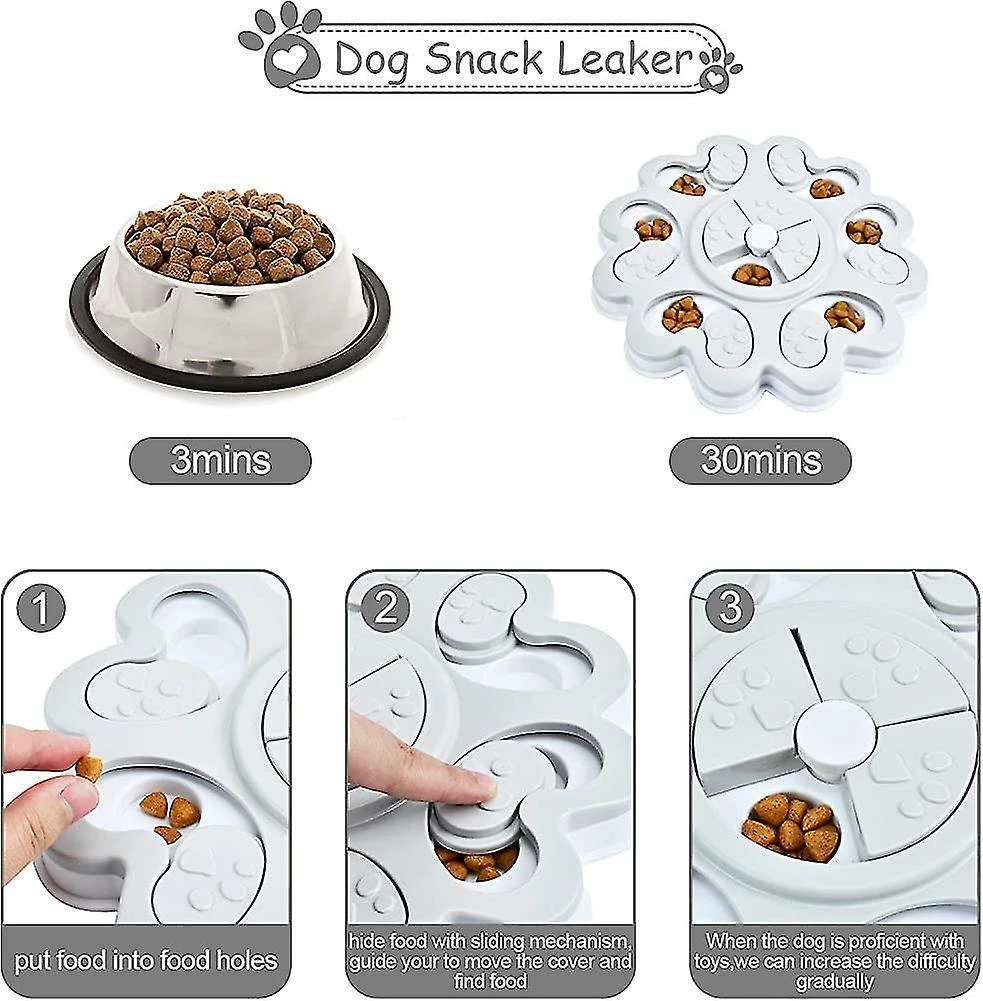 Dog Snack Leaker

3mins

30mins

1

put food into food holes

2

hide food with sliding mechanism, guide your to move the cover and find food

3

When the dog is proficient with toys,we can increase the difficulty gradually