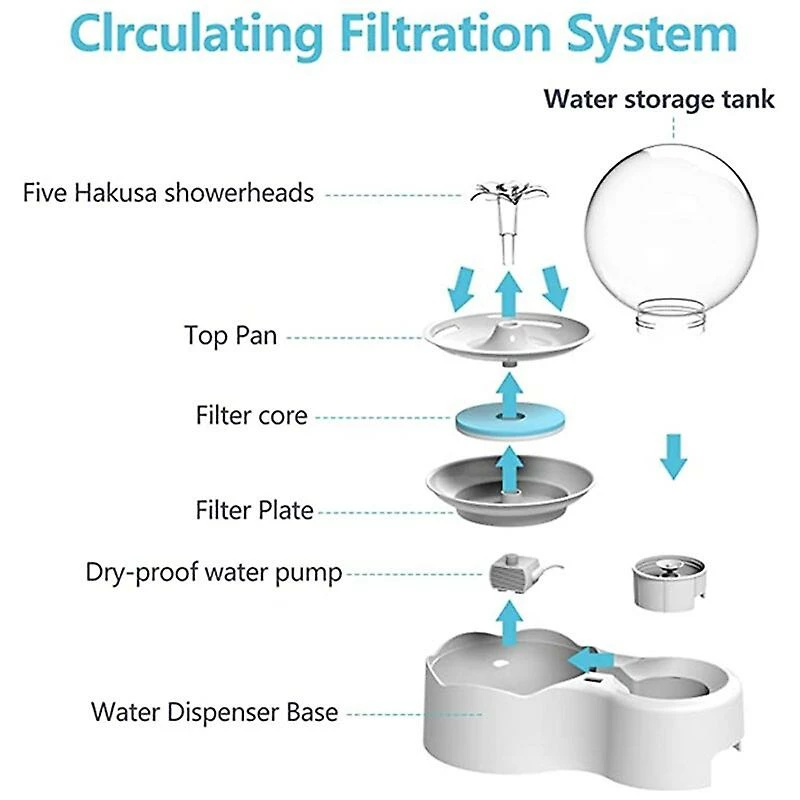 Clrculating Filtration System

Water storage tank

Five Hakusa showerheads

Top Pan

Filter core

Filter Plate

Dry-proof water pump

Water Dispenser Base