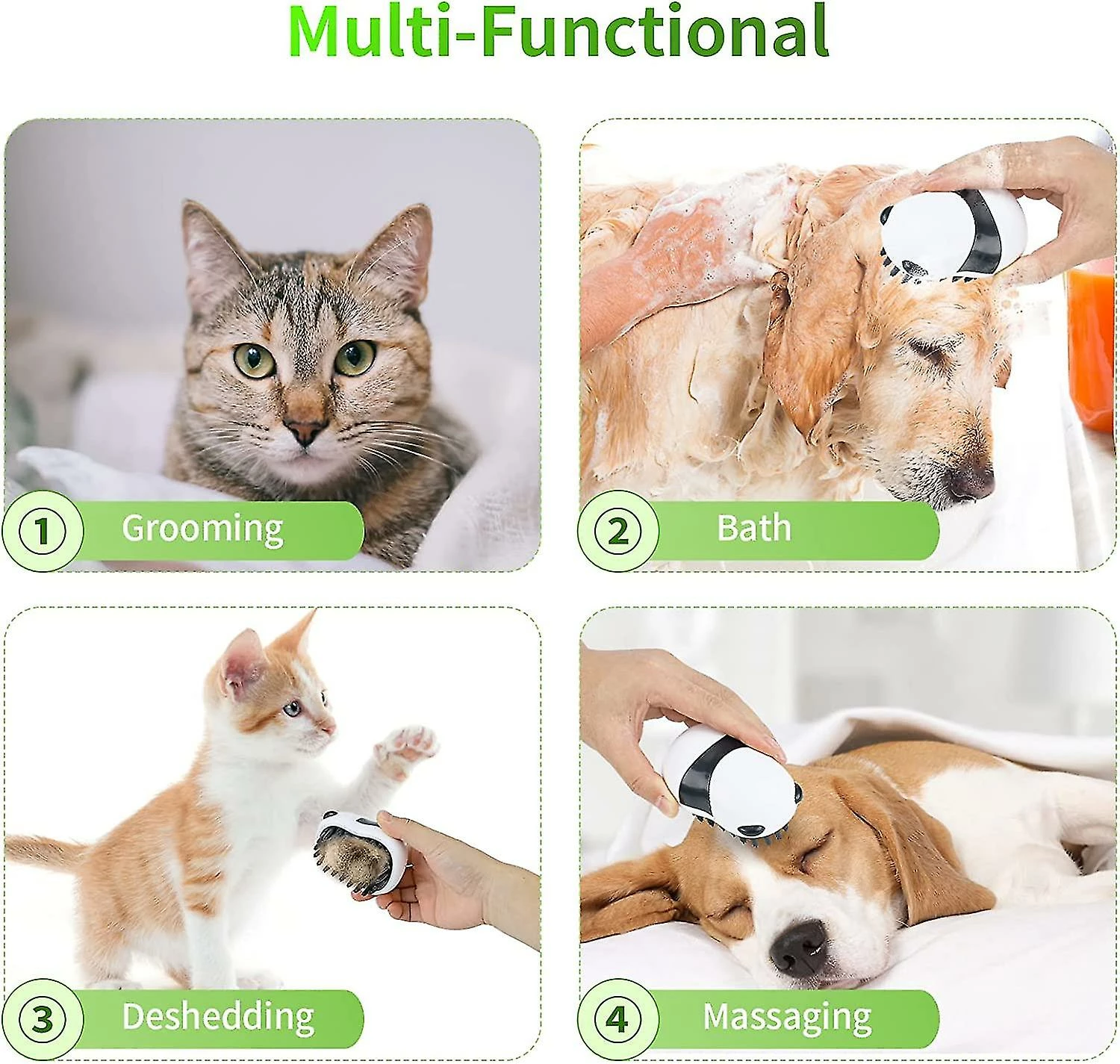 Multi-Functional

1 Grooming

2 Bath

3 Deshedding

4 Massaging