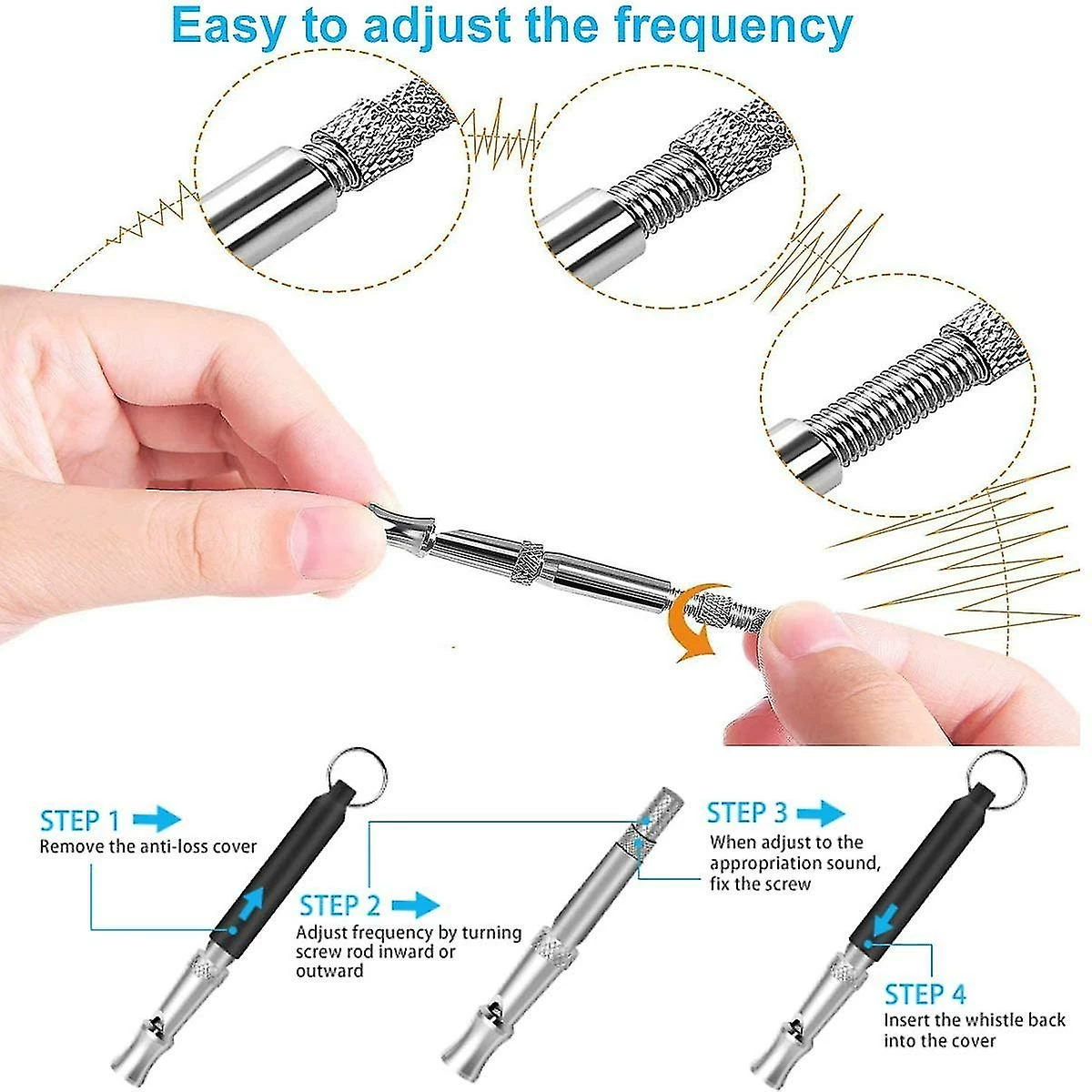 Easy to adjust the frequency

STEP 1
Remove the anti-loss cover

STEP 2
Adjust frequency by turning screw rod inward or outward

STEP 3
When adjust to the appropriation sound, fix the screw

STEP 4
Insert the whistle back into the cover