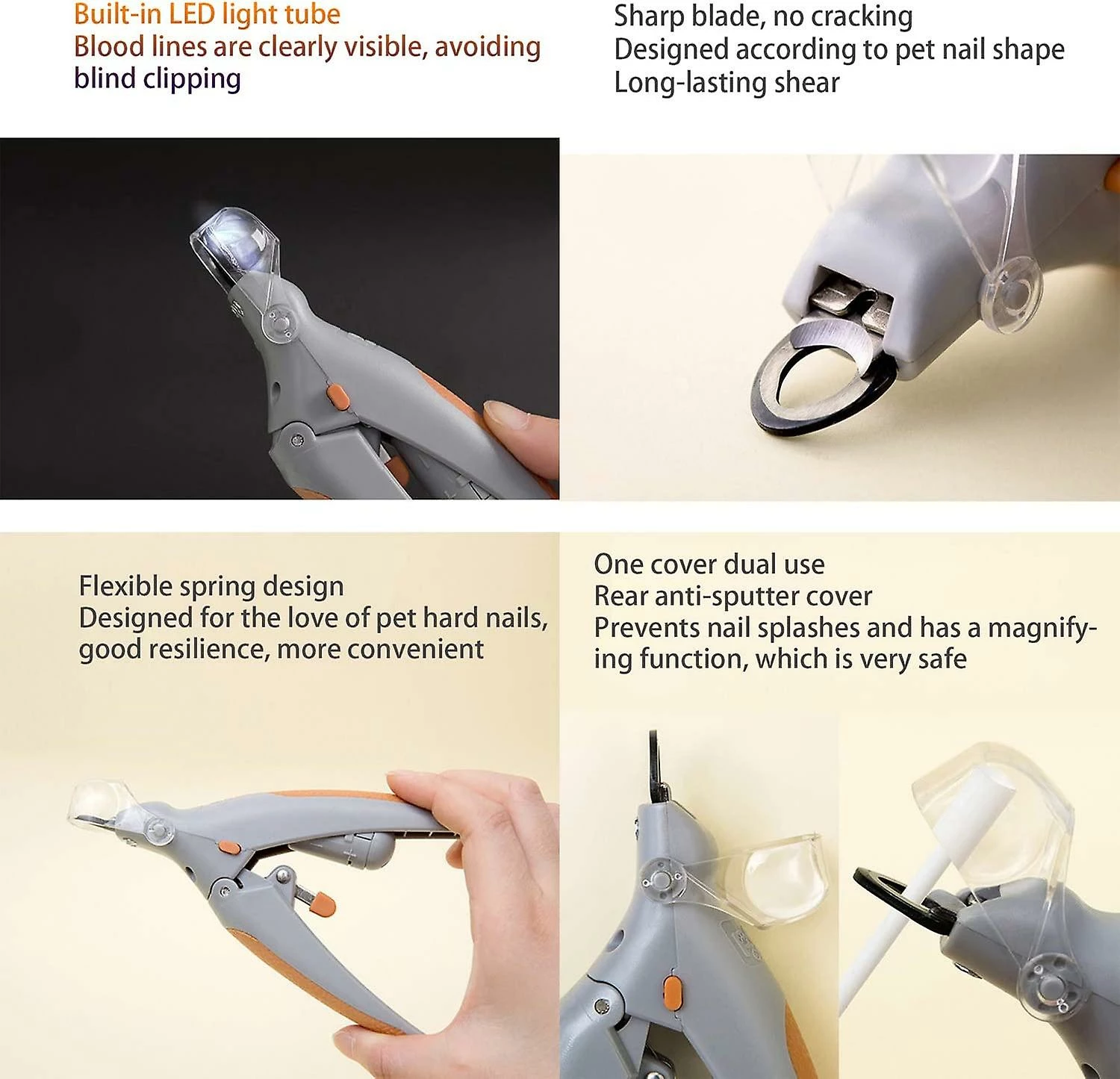 Built-in LED light tube
Blood lines are clearly visible, avoiding blind clipping

Sharp blade, no cracking
Designed according to pet nail shape
Long-lasting shear

Flexible spring design
Designed for the love of pet hard nails, good resilience, more convenient

One cover dual use
Rear anti-sputter cover
Prevents nail splashes and has a magnifying function, which is very safe