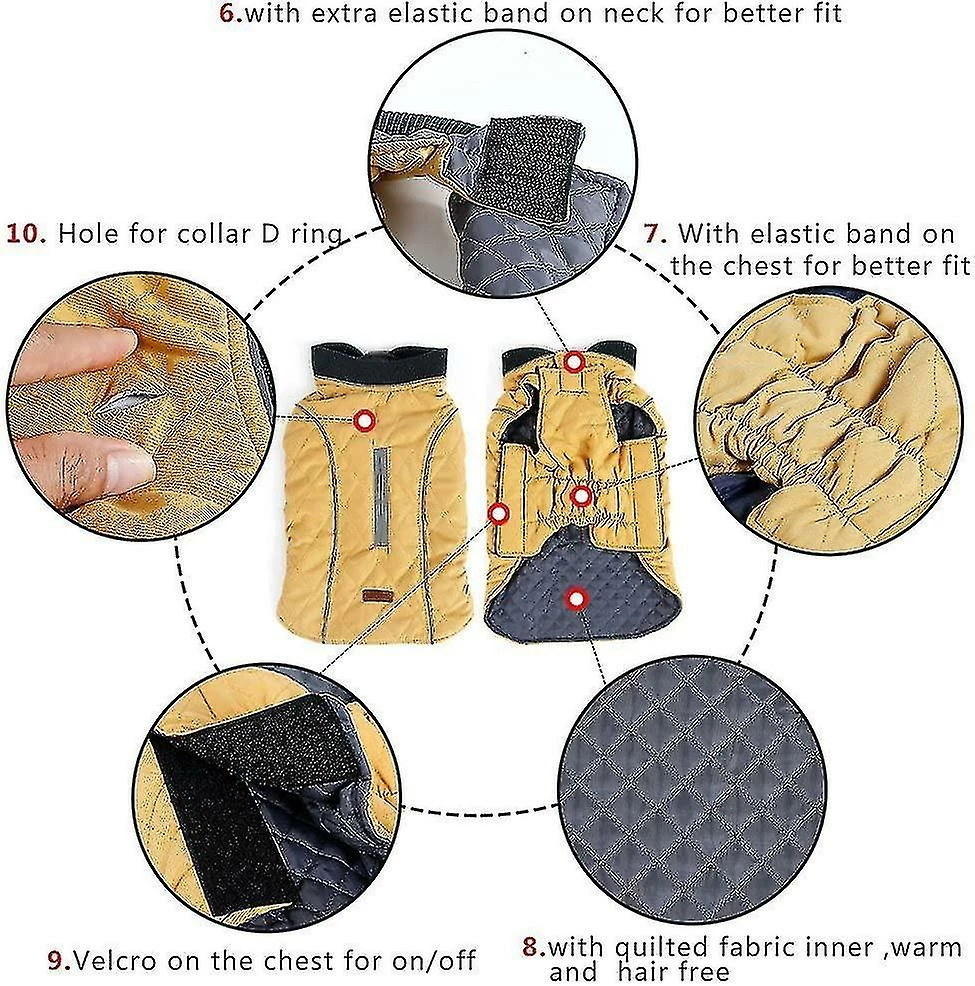 6.with extra elastic band on neck for better fit

10. Hole for collar D ring

7. With elastic band on the chest for better fit

9.Velcro on the chest for on/off

8.with quilted fabric inner ,warm and hair free