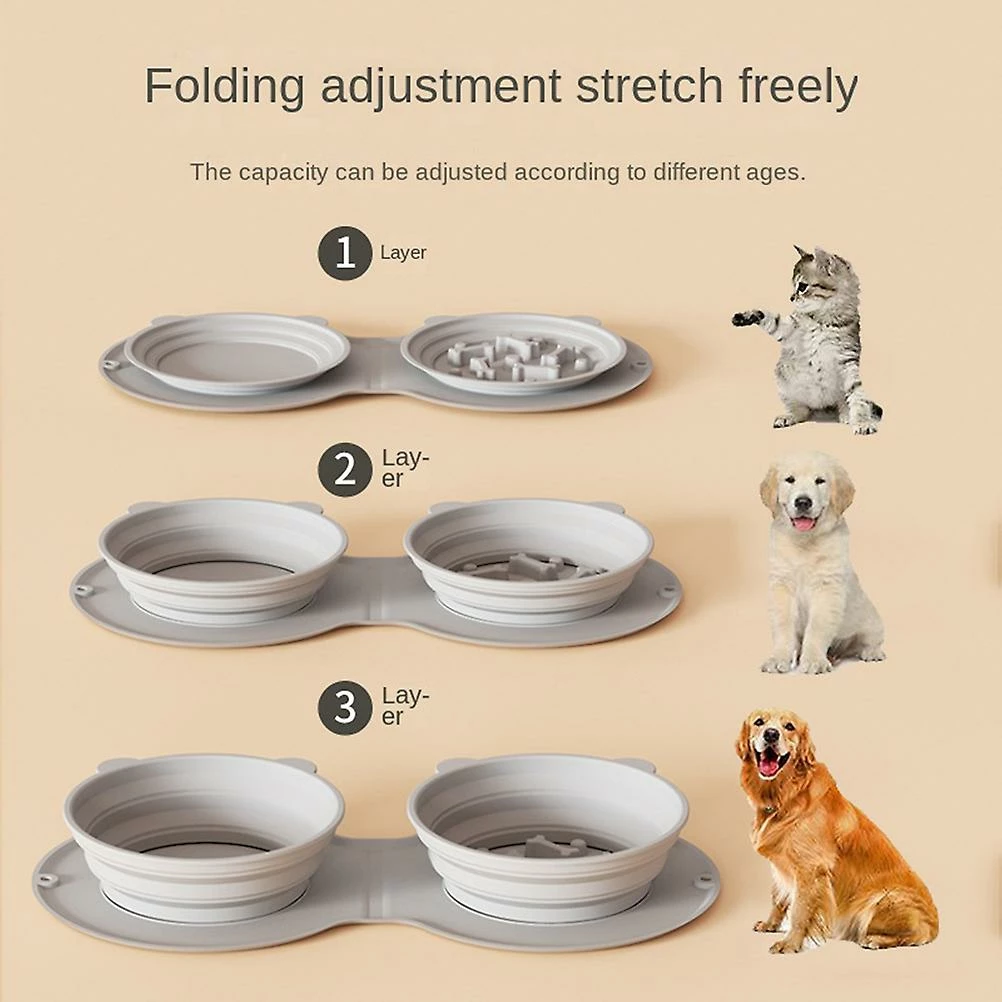 Folding adjustment stretch freely

The capacity can be adjusted according to different ages.

1 Layer

2 Layer

3 Layer