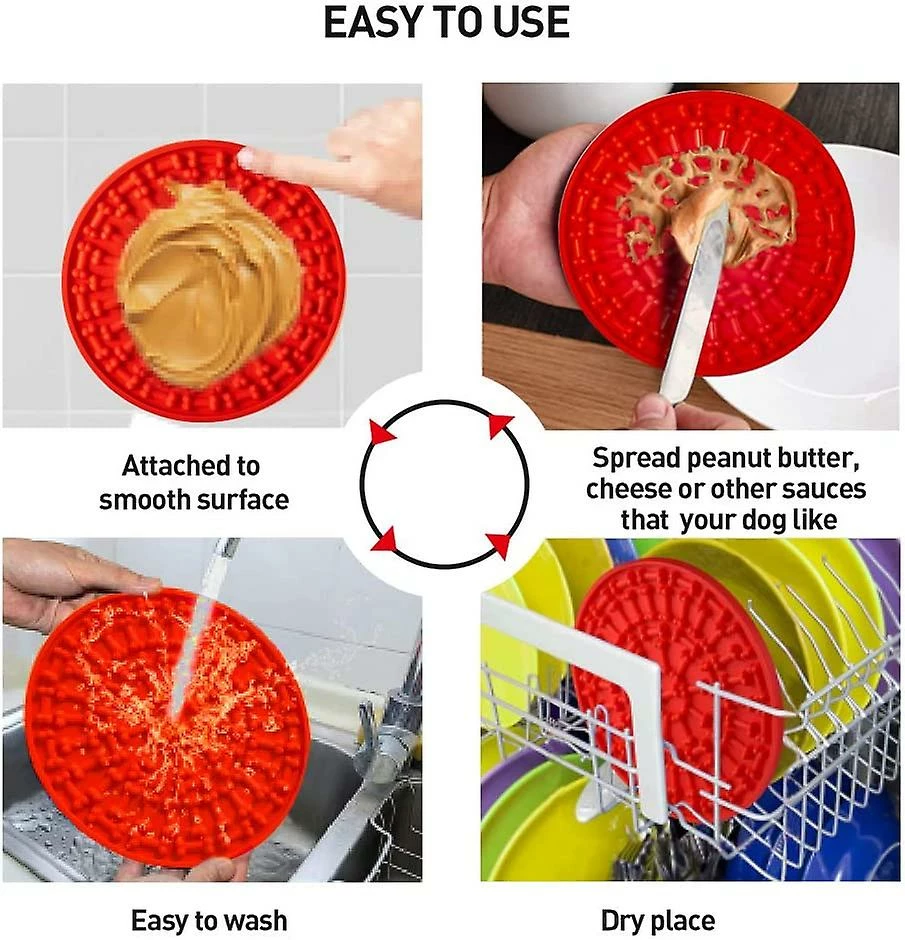 EASY TO USE

Attached to smooth surface

Spread peanut butter, cheese or other sauces that  your dog like

Easy to wash

Dry place